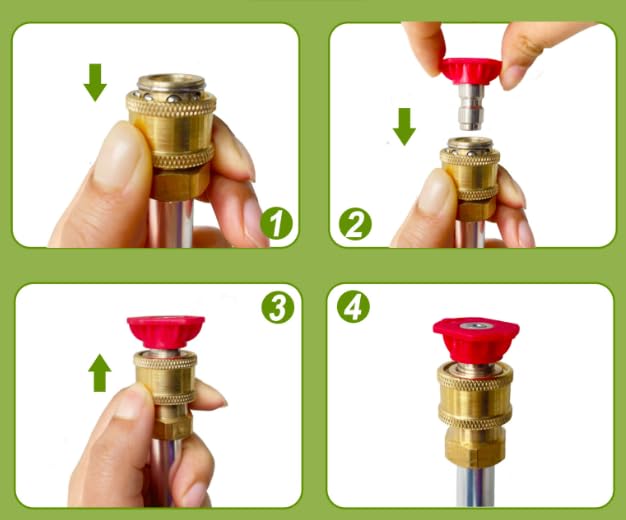 1

2

3

4